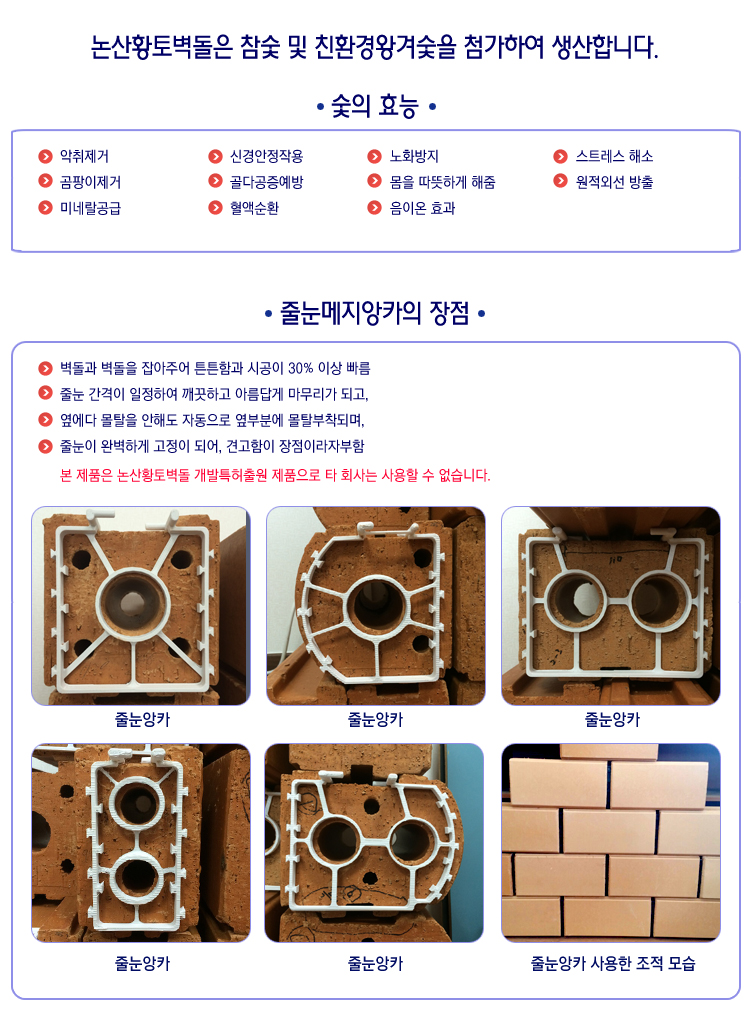 논산황토벽돌은 참숯 및 친환경왕겨숯을 첨가하여 생산합니다.

• 숯의 효능 •

악취제거
곰팡이제거
미네랄공급

신경안정작용
골다공증예방
혈액순환

노화방지
몸을 따뜻하게 해줌
음이온 효과

스트레스 해소
원적외선 방출

• 줄눈메지앙카의 장점 •

벽돌과 벽돌을 잡아주어 튼튼함과 시공이 30% 이상 빠름
줄눈 간격이 일정하여 깨끗하고 아름답게 마무리가 되고,
옆에다 몰탈을 안해도 자동으로 옆부분에 몰탈부착되며,
줄눈이 완벽하게 고정이 되어, 견고함이 장점이라자부함
본 제품은 논산황토벽돌 개발특허출원 제품으로 타 회사는 사용할 수 없습니다.

줄눈앙카

줄눈앙카

줄눈앙카

줄눈앙카

줄눈앙카

줄눈앙카 사용한 조적 모습